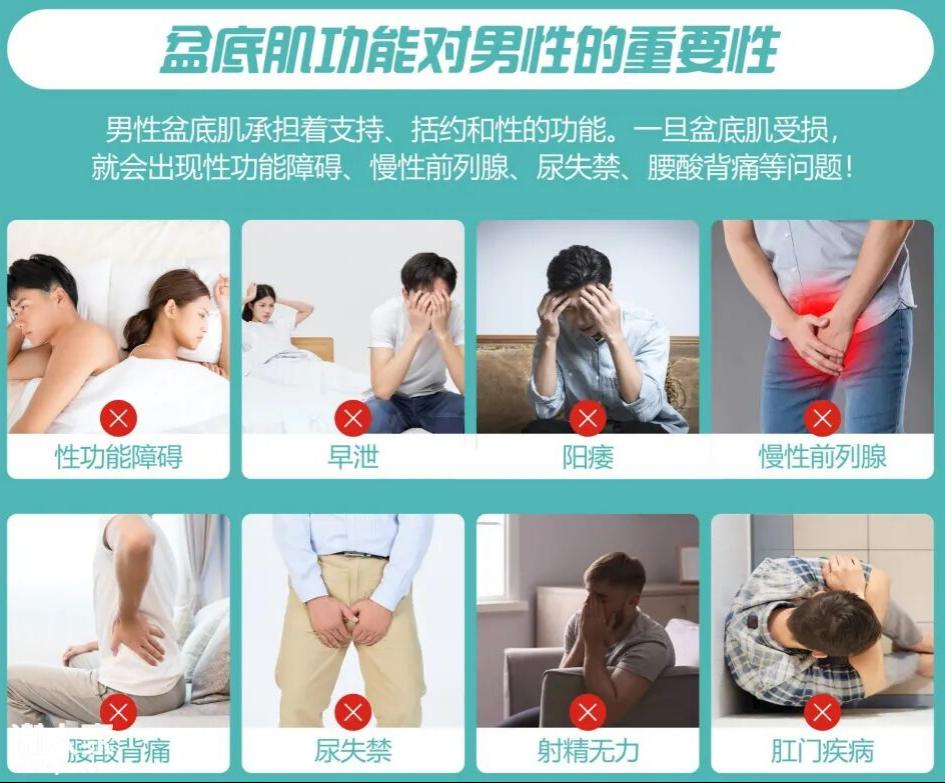 盆底肌功能对男性的重要性

男性盆底肌承担着支持、括约和性的功能。一旦盆底肌受损，就会出现性功能障碍、慢性前列腺、尿失禁、腰酸背痛等问题！

性功能障碍

早泄

阳痿

慢性前列腺

腰酸背痛

尿失禁

射精无力

肛门疾病