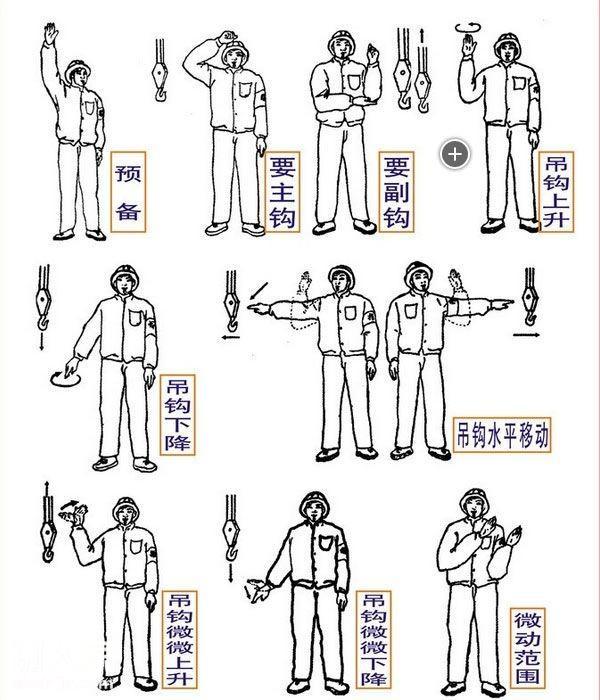 预备

要主钩

要副钩

吊钩上升

吊钩下降

吊钩水平移动

吊钩微微上升

吊钩微微下降

微动范围